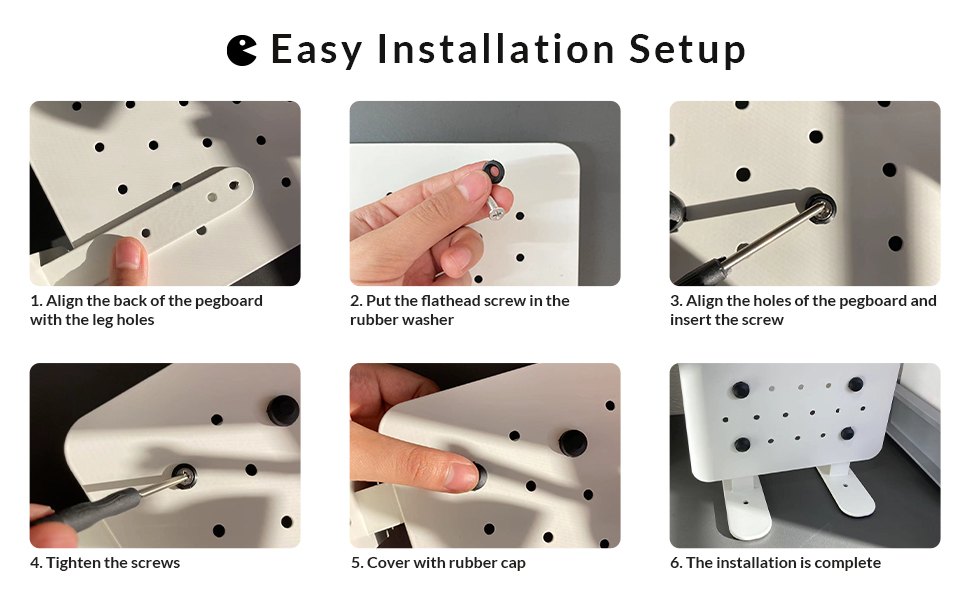 Easy Installation Setup

1. Align the back of the pegboard with the leg holes

2. Put the flathead screw in the rubber washer

3. Align the holes of the pegboard and insert the screw

4. Tighten the screws

5. Cover with rubber cap

6. The installation is complete